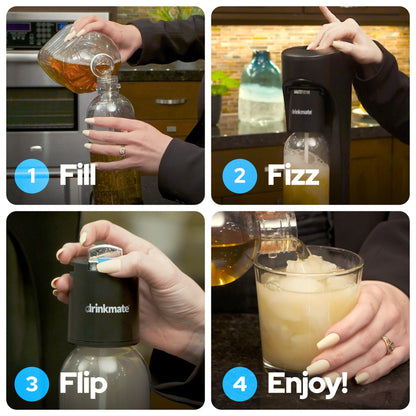 1 Fill

drinkmate

2 Fizz

drinkmate

3 Flip

4 Enjoy!