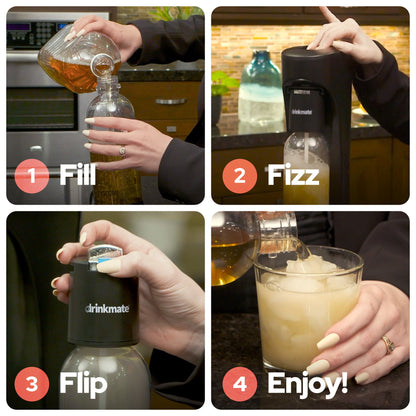 1 Fill

drinkmate

2 Fizz

drinkmate

3 Flip

4 Enjoy!