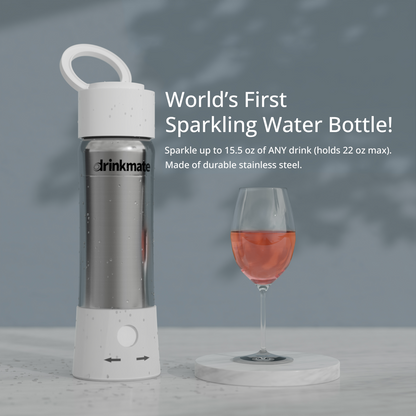 World's First Sparkling Water Bottle!

Sparkle up to 15.5 oz of ANY drink (holds 22 oz max). Made of durable stainless steel.

drinkmate